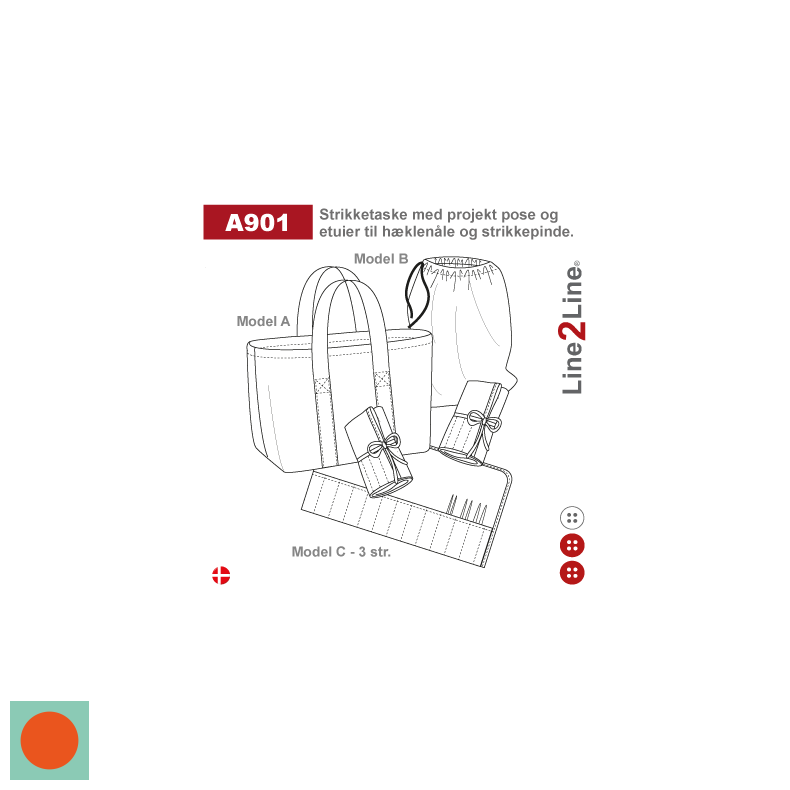 A901

Strikketaske med projekt pose og etuier til hæklenåle og strikkepinde.

Model B

Model A

Line2Line®

Model C - 3 str.